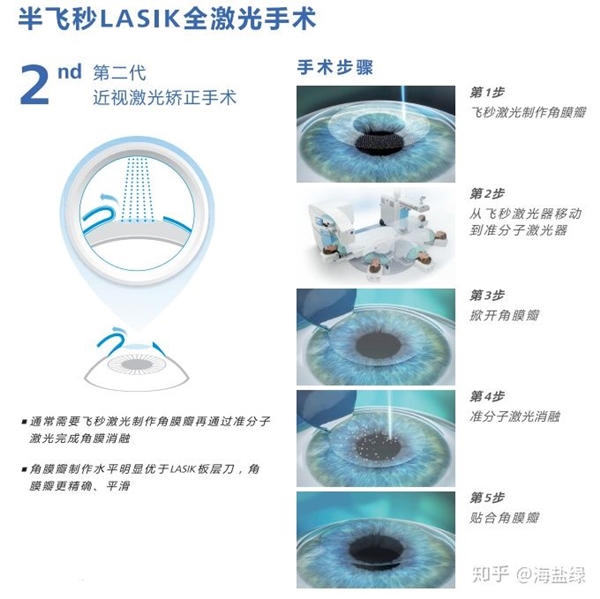 半飞秒LASIK全激光手术

2nd 第二代
近视激光矫正手术

▪ 通常需要飞秒激光制作角膜瓣再通过准分子激光完成角膜消融

▪ 角膜瓣制作水平明显优于LASIK板层刀，角膜瓣更精确、平滑

手术步骤

第1步
飞秒激光制作角膜瓣

第2步
从飞秒激光器移动到准分子激光器

第3步
掀开角膜瓣

第4步
准分子激光消融

第5步
贴合角膜瓣

知乎 @海盐绿